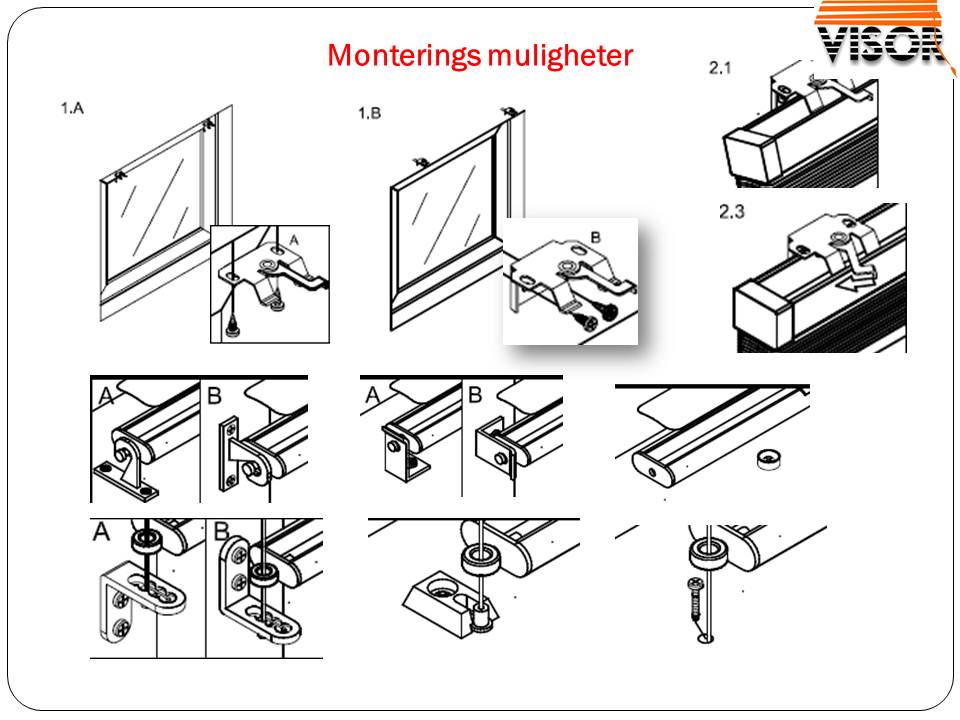 VISOR

Monterings muligheter

1.A

A

1.B

B

2.1

2.3

A

B

A

B

A

B